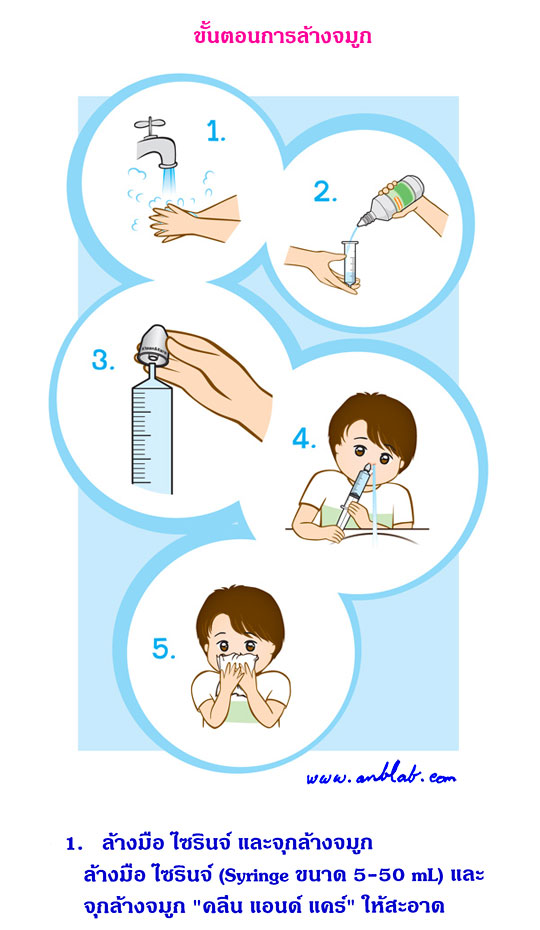 ขั้นตอนการล้างจมูก

1.

2.

3.

4.

5.

www.anblab.com

1. ล้างมือ ไซรินจ์ และจุกล้างจมูก
ล้างมือ ไซรินจ์ (Syringe ขนาด 5-50 mL) และ จุกล้างจมูก "คลีน แอนด์ แคร์" ให้สะอาด